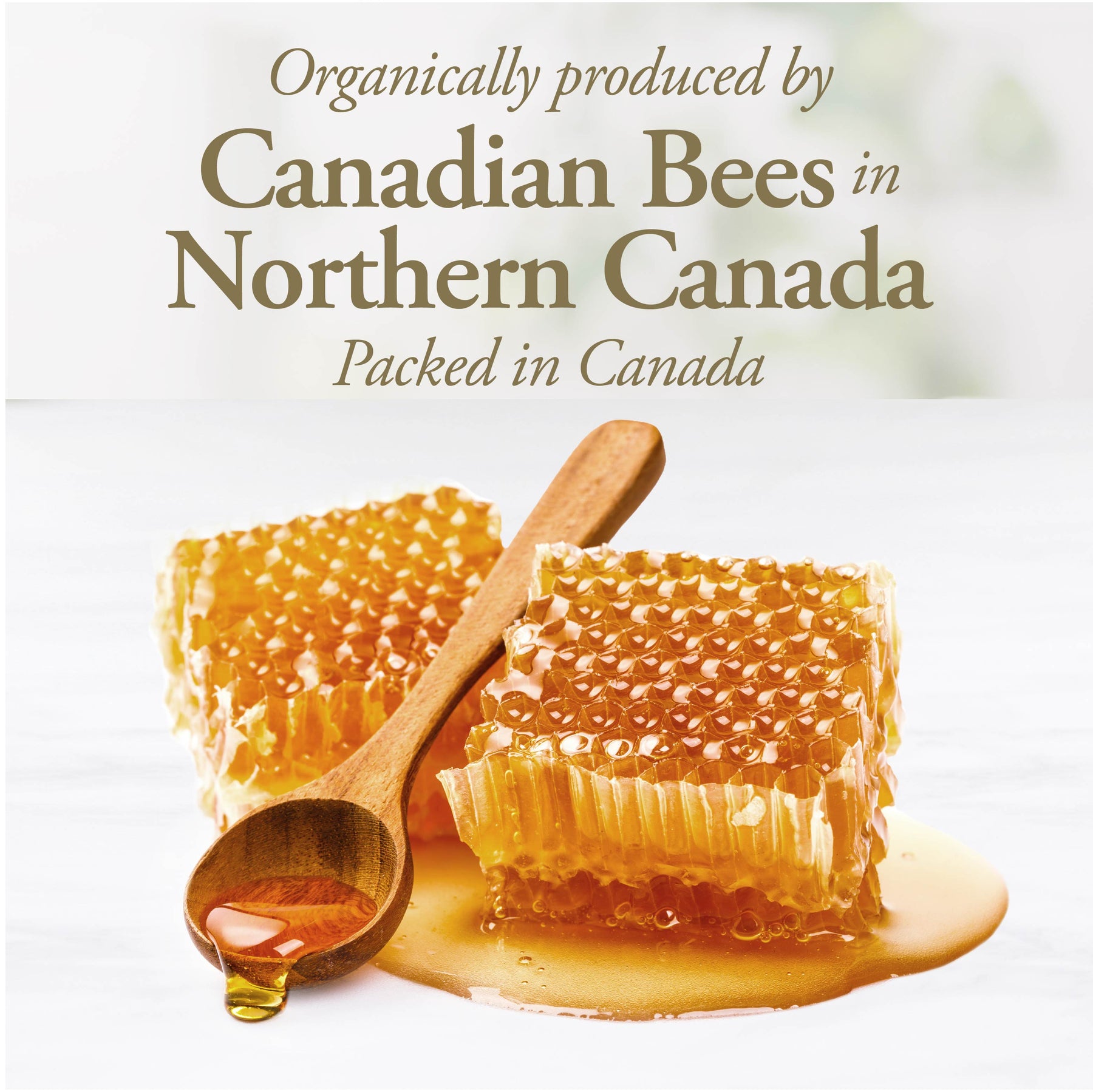 Organically produced by
Canadian Bees in
Northern Canada
Packed in Canada