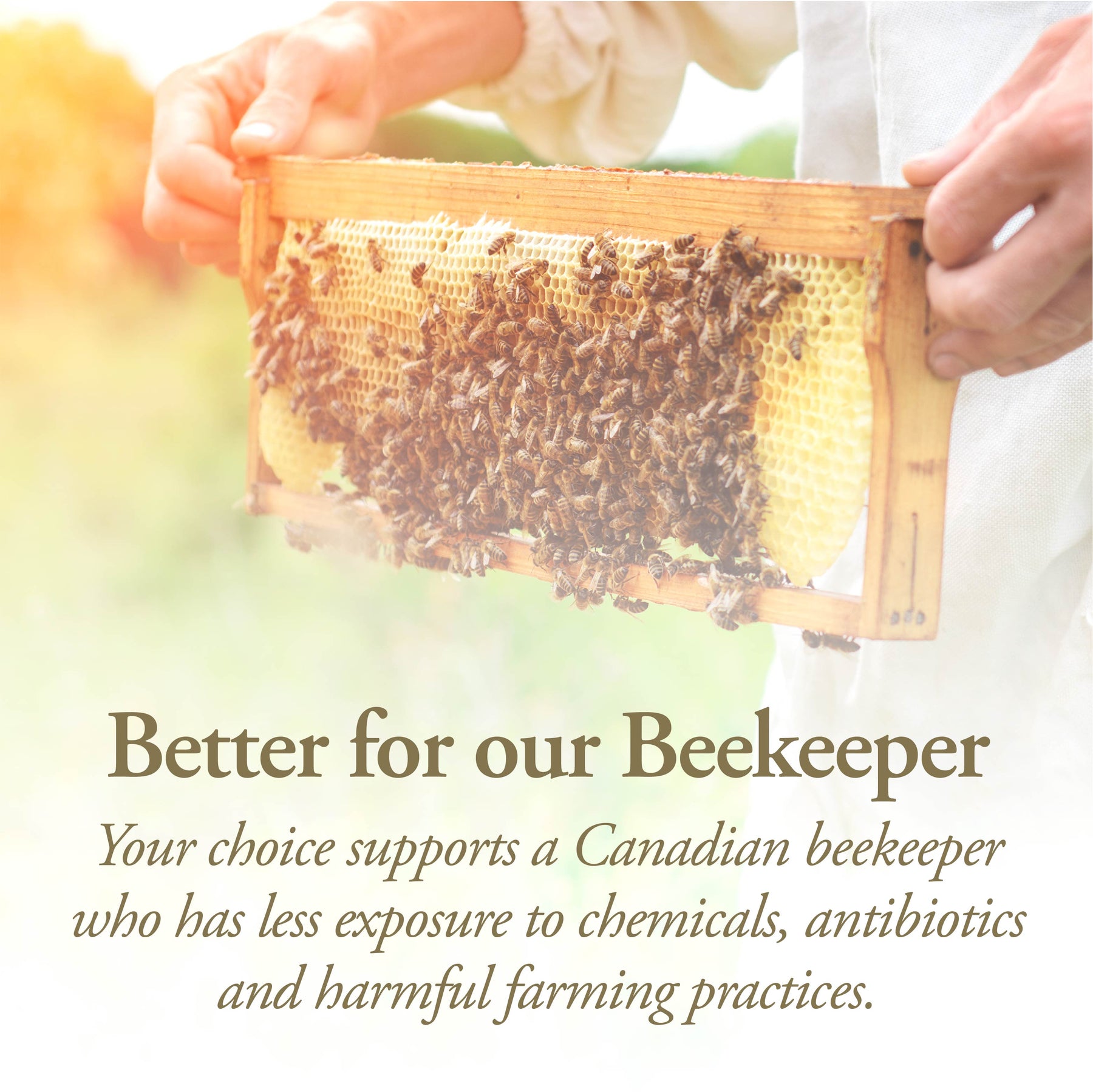 Better for our Beekeeper

Your choice supports a Canadian beekeeper who has less exposure to chemicals, antibiotics and harmful farming practices.